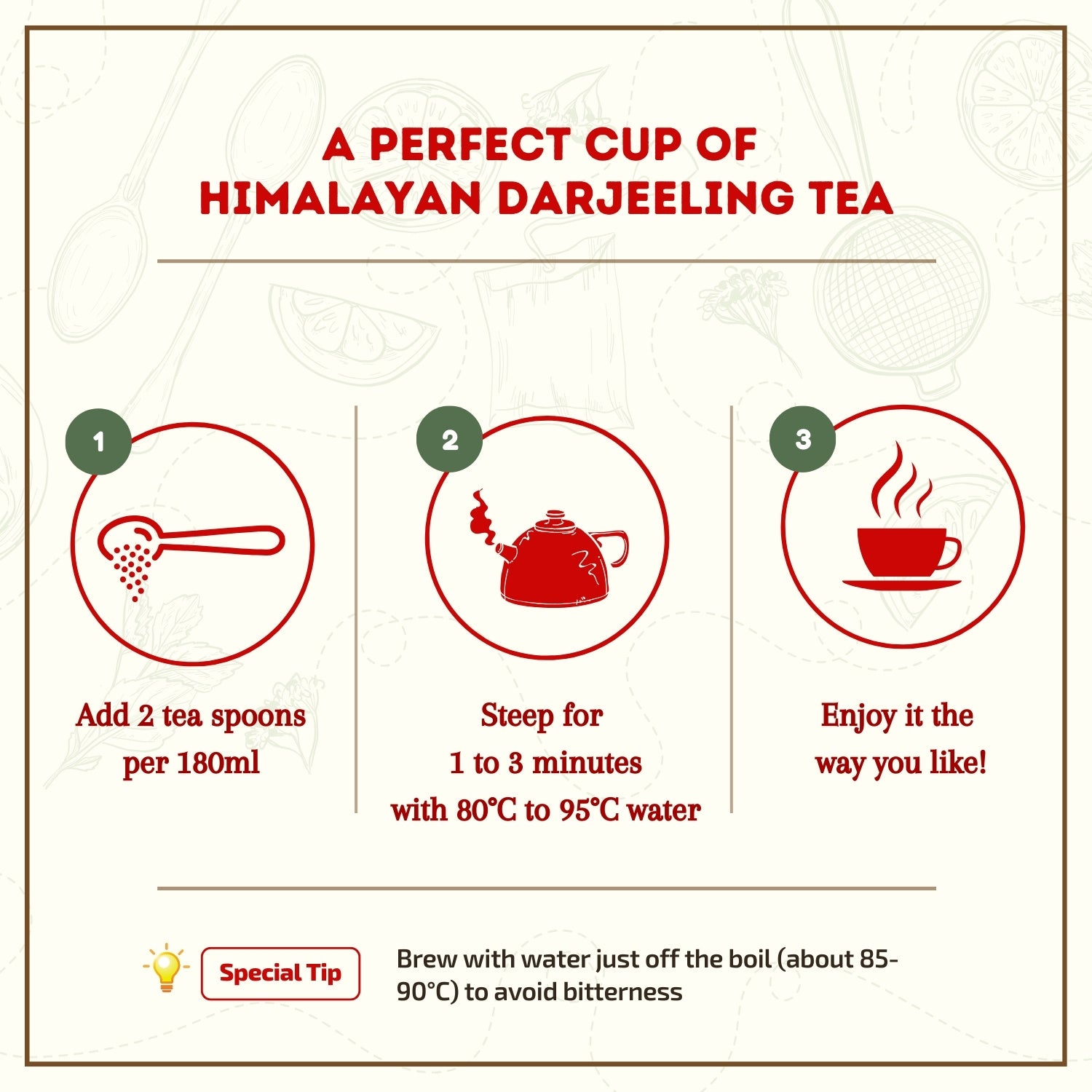 A PERFECT CUP OF HIMALAYAN DARJEELING TEA

1

Add 2 tea spoons per 180ml

2

Steep for 1 to 3 minutes with 80°C to 95°C water

3

Enjoy it the way you like!

Special Tip

Brew with water just off the boil (about 85-90°C) to avoid bitterness